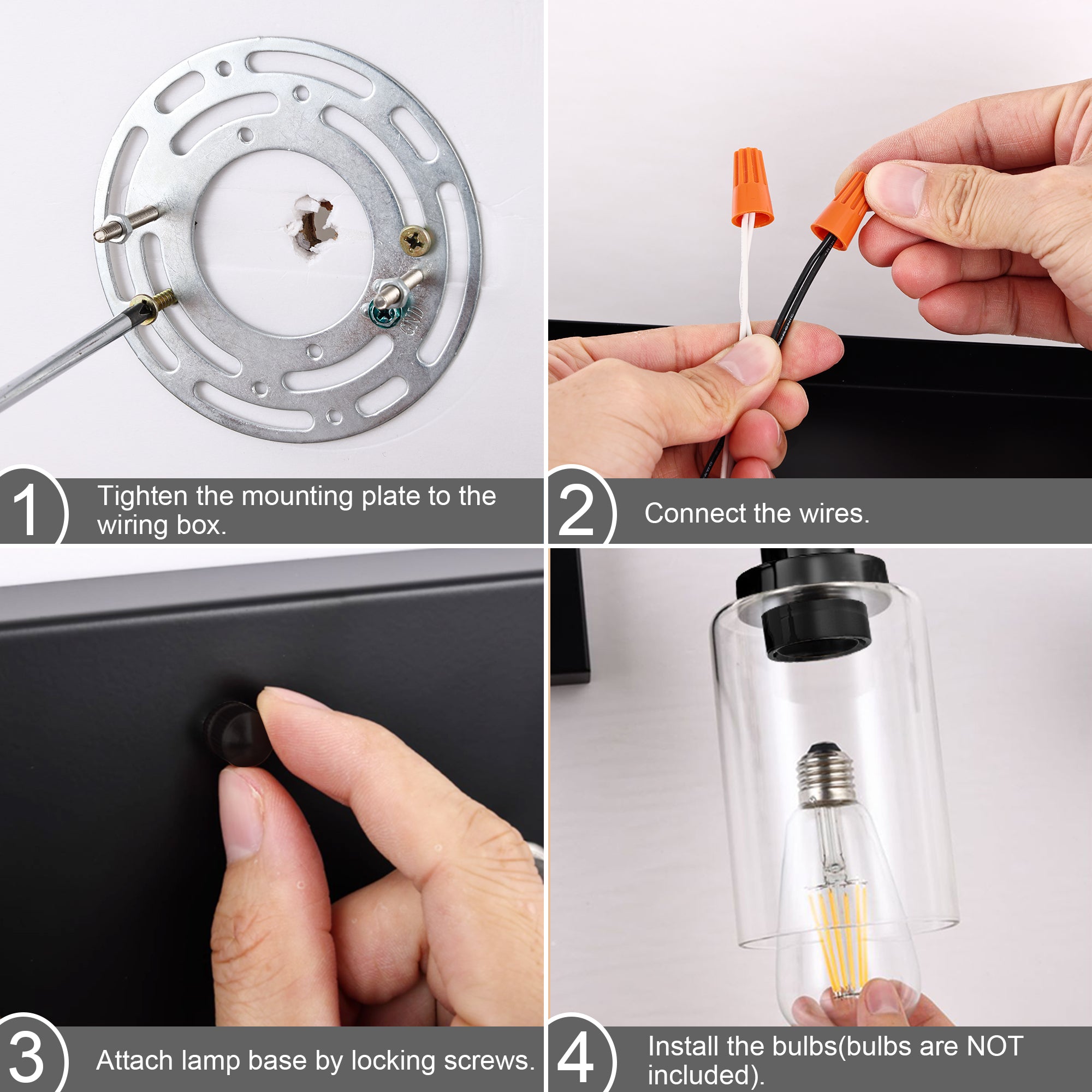 GND

1 Tighten the mounting plate to the wiring box.

2 Connect the wires.

3 Attach lamp base by locking screws.

4 Install the bulbs(bulbs are NOT included).