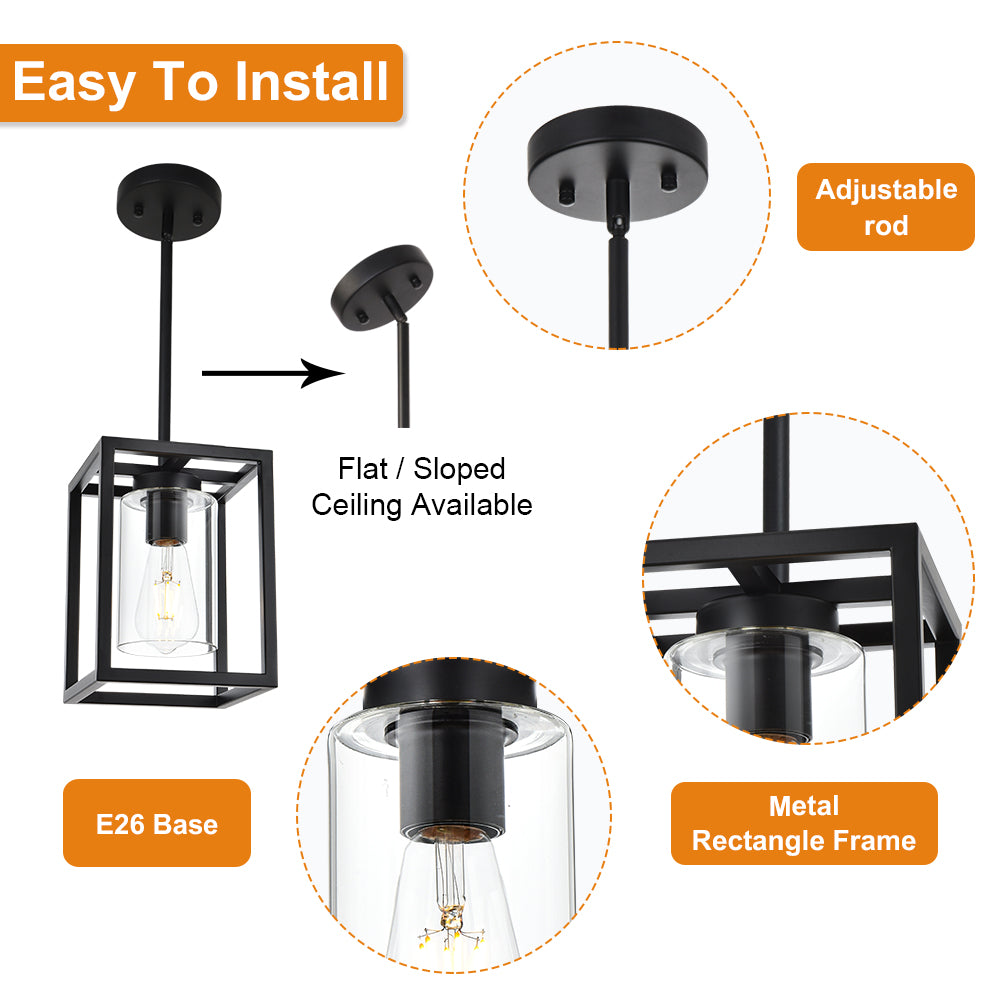 Easy To Install

Adjustable rod

Flat / Sloped Ceiling Available

E26 Base

Metal Rectangle Frame