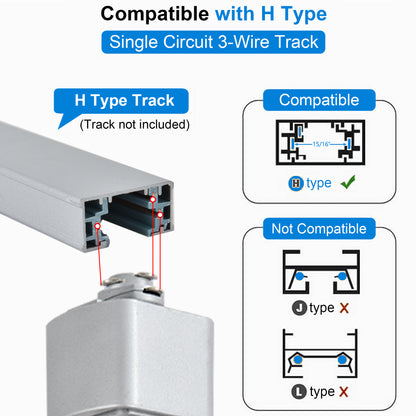 Compatible with H Type

Single Circuit 3-Wire Track

H Type Track
(Track not included)

Compatible

15/16"

H type ✓

Not Compatible

J type X

L type X