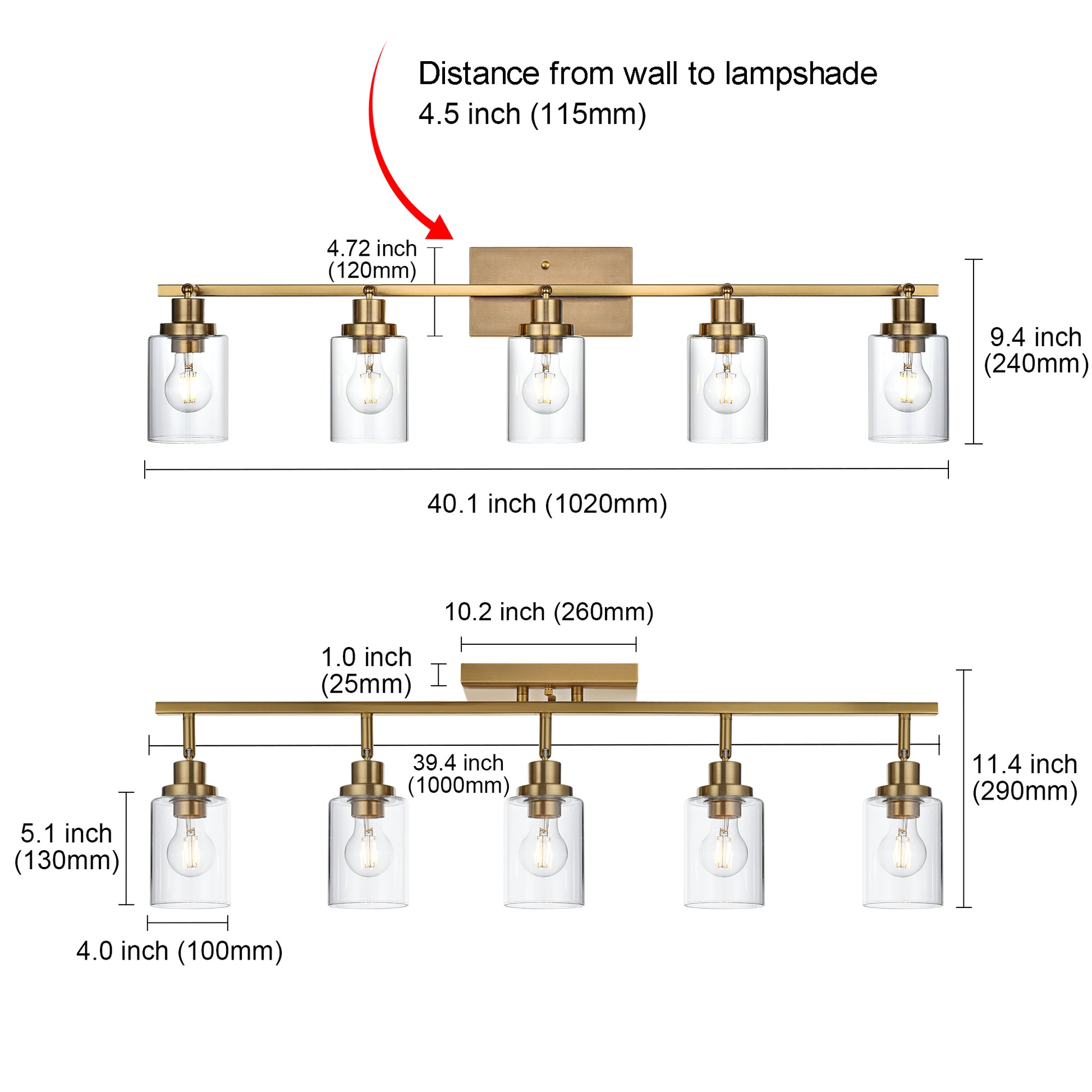 Distance from wall to lampshade
4.5 inch (115mm)

4.72 inch
(120mm)

9.4 inch
(240mm)

40.1 inch (1020mm)

10.2 inch (260mm)

1.0 inch
(25mm)

39.4 inch
(1000mm)

11.4 inch
(290mm)

5.1 inch
(130mm)

4.0 inch (100mm)